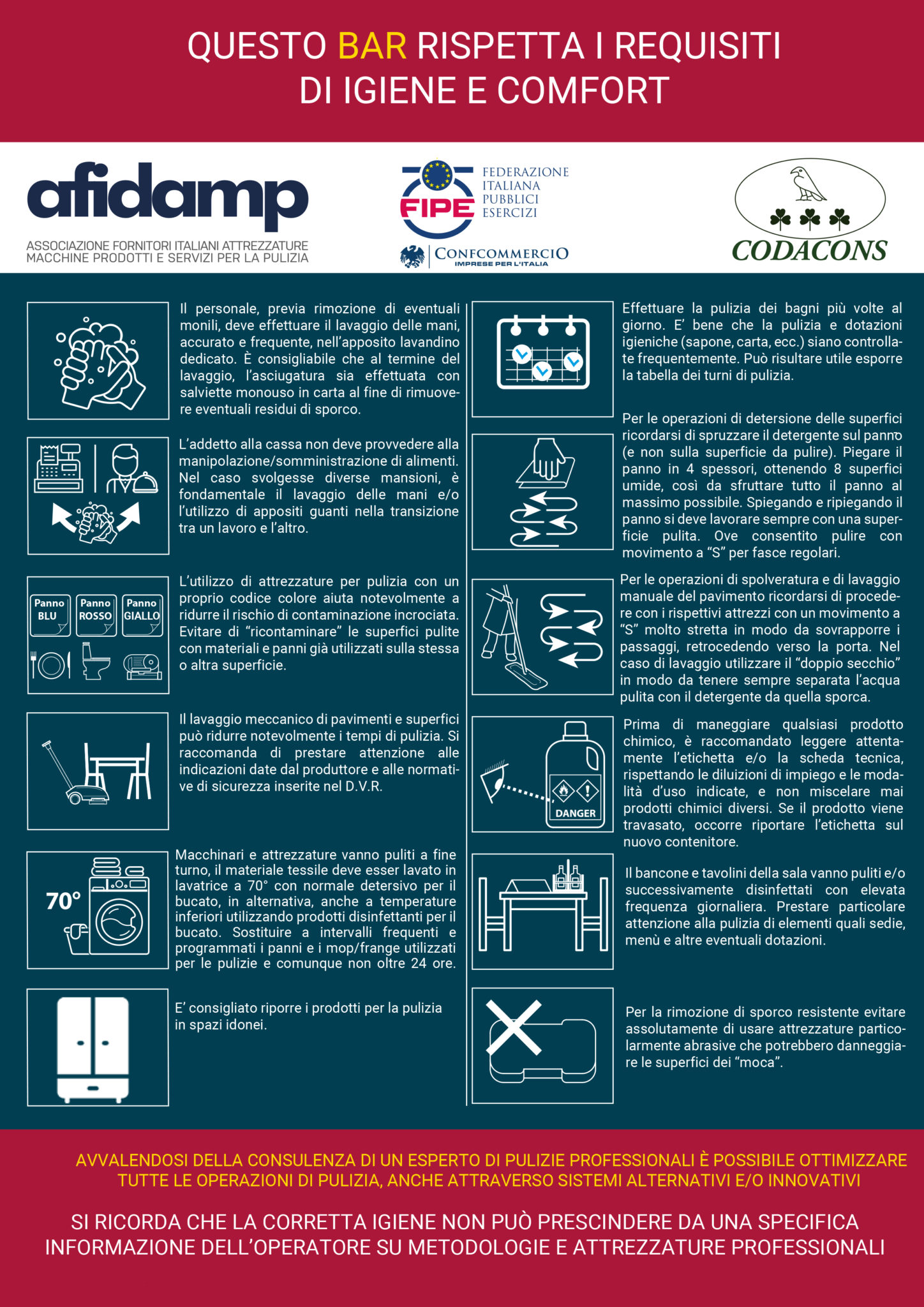 QUESTO BAR RISPETTA I REQUISITI
DI IGIENE E COMFORT

afidamp
ASSOCIAZIONE FORNITORI ITALIANI ATTREZZATURE MACCHINE PRODOTTI E SERVIZI PER LA PULIZIA

FIPE
FEDERAZIONE ITALIANA PUBBLICI ESERCIZI

CONFCOMMERCIO
IMPRESE PER L'ITALIA

CODACONS

Il personale, previa rimozione di eventuali monili, deve effettuare il lavaggio delle mani, accurato e frequente, nell'apposito lavandino dedicato. È consigliabile che al termine del lavaggio, l'asciugatura sia effettuata con salviette monouso in carta al fine di rimuovere eventuali residui di sporco.

L'addetto alla cassa non deve provvedere alla manipolazione/somministrazione di alimenti. Nel caso svolgesse diverse mansioni, è fondamentale il lavaggio delle mani e/o l'utilizzo di appositi guanti nella transizione tra un lavoro e l'altro.

Panno BLU
Panno ROSSO
Panno GIALLO

L'utilizzo di attrezzature per pulizia con un proprio codice colore aiuta notevolmente a ridurre il rischio di contaminazione incrociata. Evitare di "ricontaminare" le superfici pulite con materiali e panni già utilizzati sulla stessa o altra superficie.

Il lavaggio meccanico di pavimenti e superfici può ridurre notevolmente i tempi di pulizia. Si raccomanda di prestare attenzione alle indicazioni date dal produttore e alle normative di sicurezza inserite nel D.V.R.

70°

Macchinari e attrezzature vanno puliti a fine turno, il materiale tessile deve esser lavato in lavatrice a 70° con normale detersivo per il bucato, in alternativa, anche a temperature inferiori utilizzando prodotti disinfettanti per il bucato. Sostituire a intervalli frequenti e programmati i panni e i mop/frange utilizzati per le pulizie e comunque non oltre 24 ore.

E' consigliato riporre i prodotti per la pulizia in spazi idonei.

Effettuare la pulizia dei bagni più volte al giorno. E' bene che la pulizia e dotazioni igieniche (sapone, carta, ecc.) siano controllate frequentemente. Può risultare utile esporre la tabella dei turni di pulizia.

Per le operazioni di detersione delle superfici ricordarsi di spruzzare il detergente sul panno (e non sulla superficie da pulire). Piegare il panno in 4 spessori, ottenendo 8 superfici umide, così da sfruttare tutto il panno al massimo possibile. Spiegando e ripiegando il panno si deve lavorare sempre con una superficie pulita. Ove consentito pulire con movimento a "S" per fasce regolari.

Per le operazioni di spolveratura e di lavaggio manuale del pavimento ricordarsi di procedere con i rispettivi attrezzi con un movimento a "S" molto stretta in modo da sovrapporre i passaggi, retrocedendo verso la porta. Nel caso di lavaggio utilizzare il "doppio secchio" in modo da tenere sempre separata l'acqua pulita con il detergente da quella sporca.

DANGER

Prima di maneggiare qualsiasi prodotto chimico, è raccomandato leggere attentamente l'etichetta e/o la scheda tecnica, rispettando le diluizioni di impiego e le modalità d'uso indicate, e non miscelare mai prodotti chimici diversi. Se il prodotto viene travasato, occorre riportare l'etichetta sul nuovo contenitore.

Il bancone e tavolini della sala vanno puliti e/o successivamente disinfettati con elevata frequenza giornaliera. Prestare particolare attenzione alla pulizia di elementi quali sedie, menù e altre eventuali dotazioni.

Per la rimozione di sporco resistente evitare assolutamente di usare attrezzature particolarmente abrasive che potrebbero danneggiare le superfici dei "moca".

AVVALENDOSI DELLA CONSULENZA DI UN ESPERTO DI PULIZIE PROFESSIONALI È POSSIBILE OTTIMIZZARE TUTTE LE OPERAZIONI DI PULIZIA, ANCHE ATTRAVERSO SISTEMI ALTERNATIVI E/O INNOVATIVI

SI RICORDA CHE LA CORRETTA IGIENE NON PUÒ PRESCINDERE DA UNA SPECIFICA INFORMAZIONE DELL'OPERATORE SU METODOLOGIE E ATTREZZATURE PROFESSIONALI